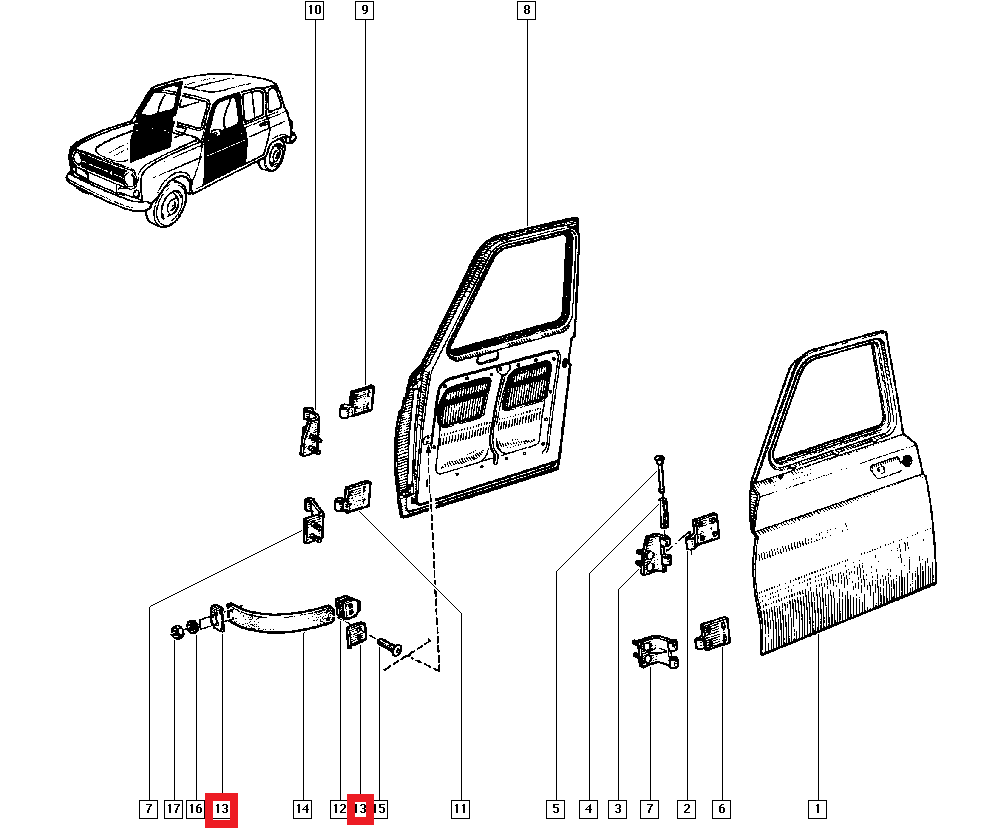 10
9
8
7
17
16
13
14
12
13
15
11
5
4
3
7
2
6
1